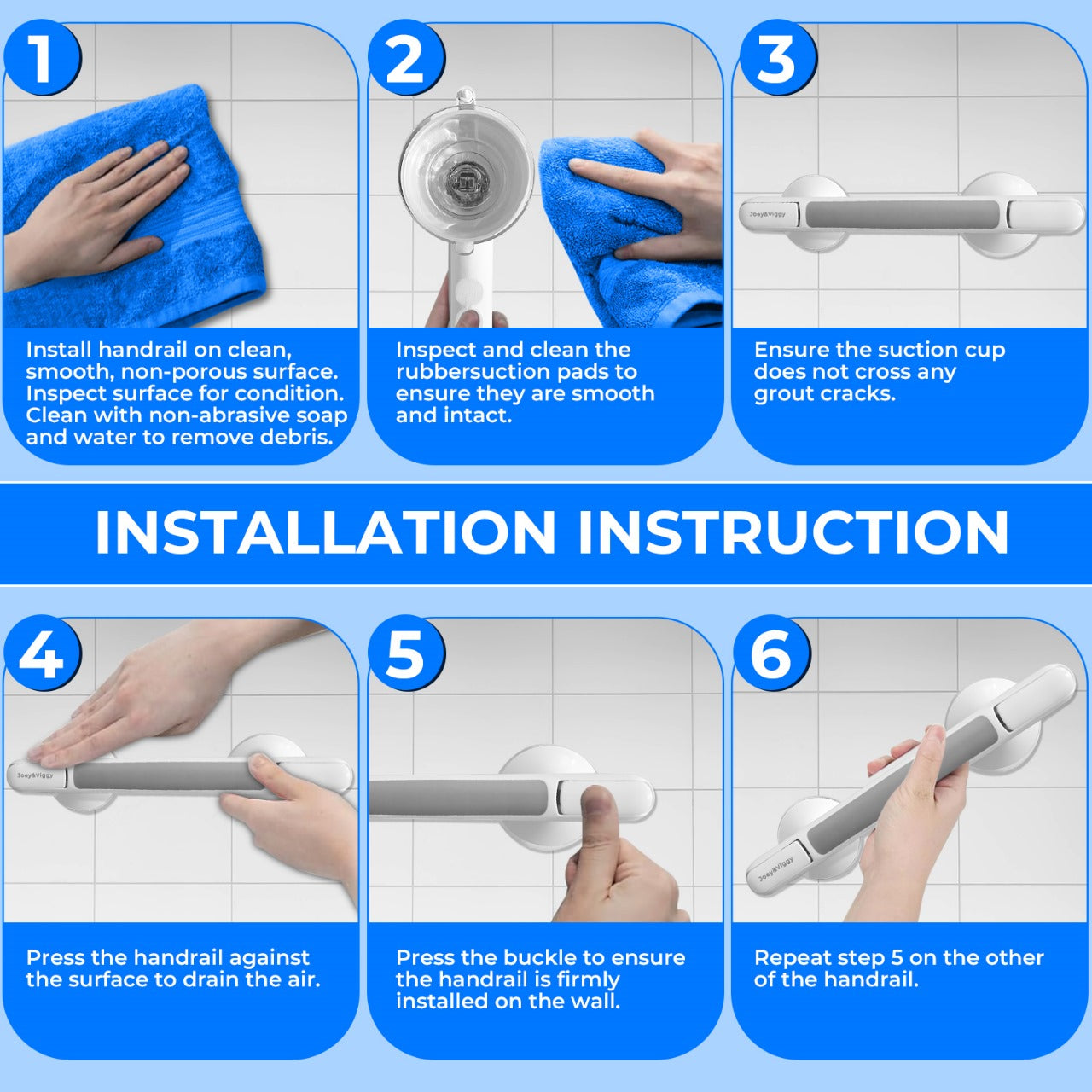 1

Install handrail on clean, smooth, non-porous surface. Inspect surface for condition. Clean with non-abrasive soap and water to remove debris.

2

Inspect and clean the rubbersuction pads to ensure they are smooth and intact.

3

Joey&Viggy

Ensure the suction cup does not cross any grout cracks.

INSTALLATION INSTRUCTION

4

Joey&Viggy

Press the handrail against the surface to drain the air.

5

Press the buckle to ensure the handrail is firmly installed on the wall.

6

Joey&Viggy

Repeat step 5 on the other of the handrail.