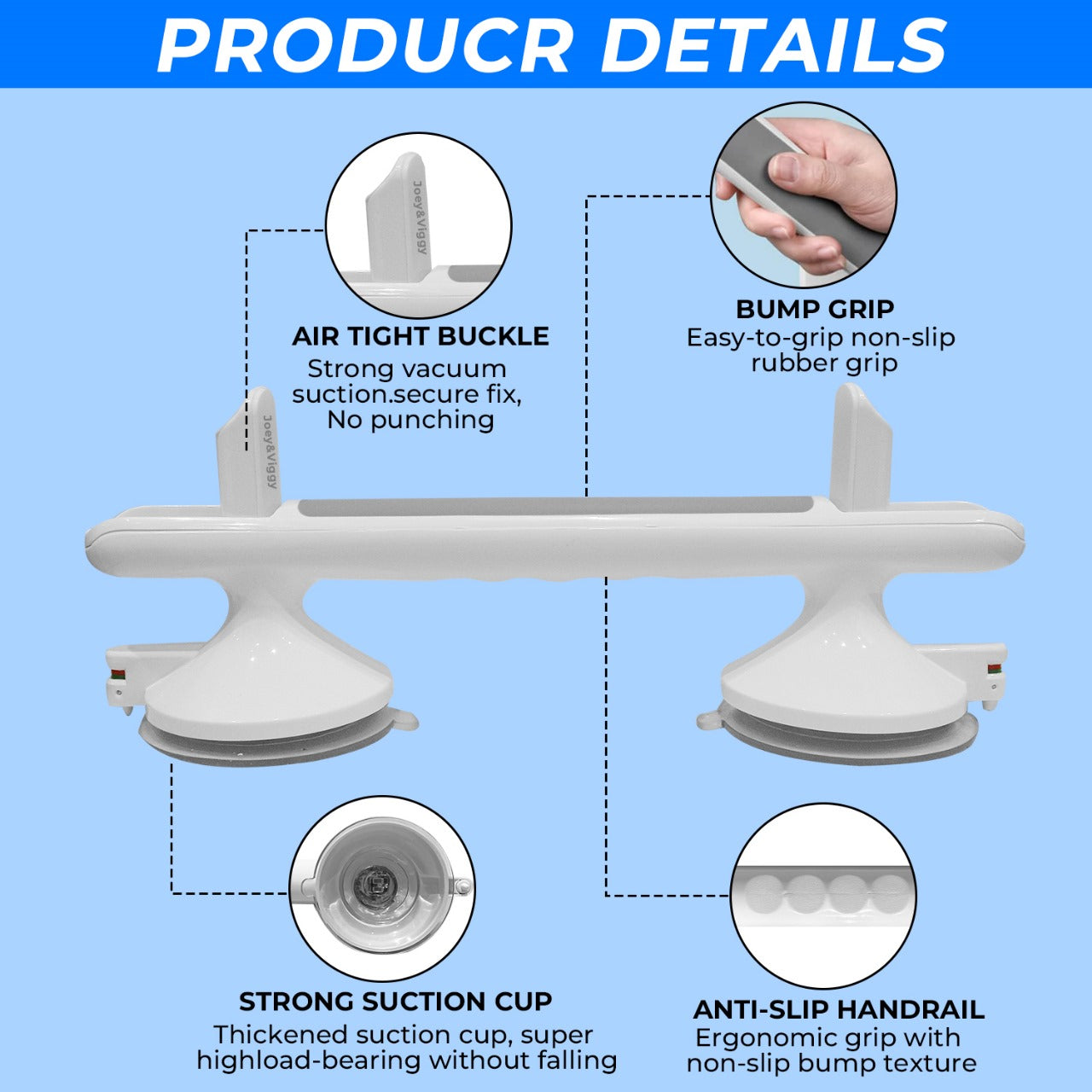 PRODUCR DETAILS

Joey&Viggy

AIR TIGHT BUCKLE
Strong vacuum suction.secure fix, No punching

BUMP GRIP
Easy-to-grip non-slip rubber grip

Joey&Viggy

STRONG SUCTION CUP
Thickened suction cup, super highload-bearing without falling

ANTI-SLIP HANDRAIL
Ergonomic grip with non-slip bump texture