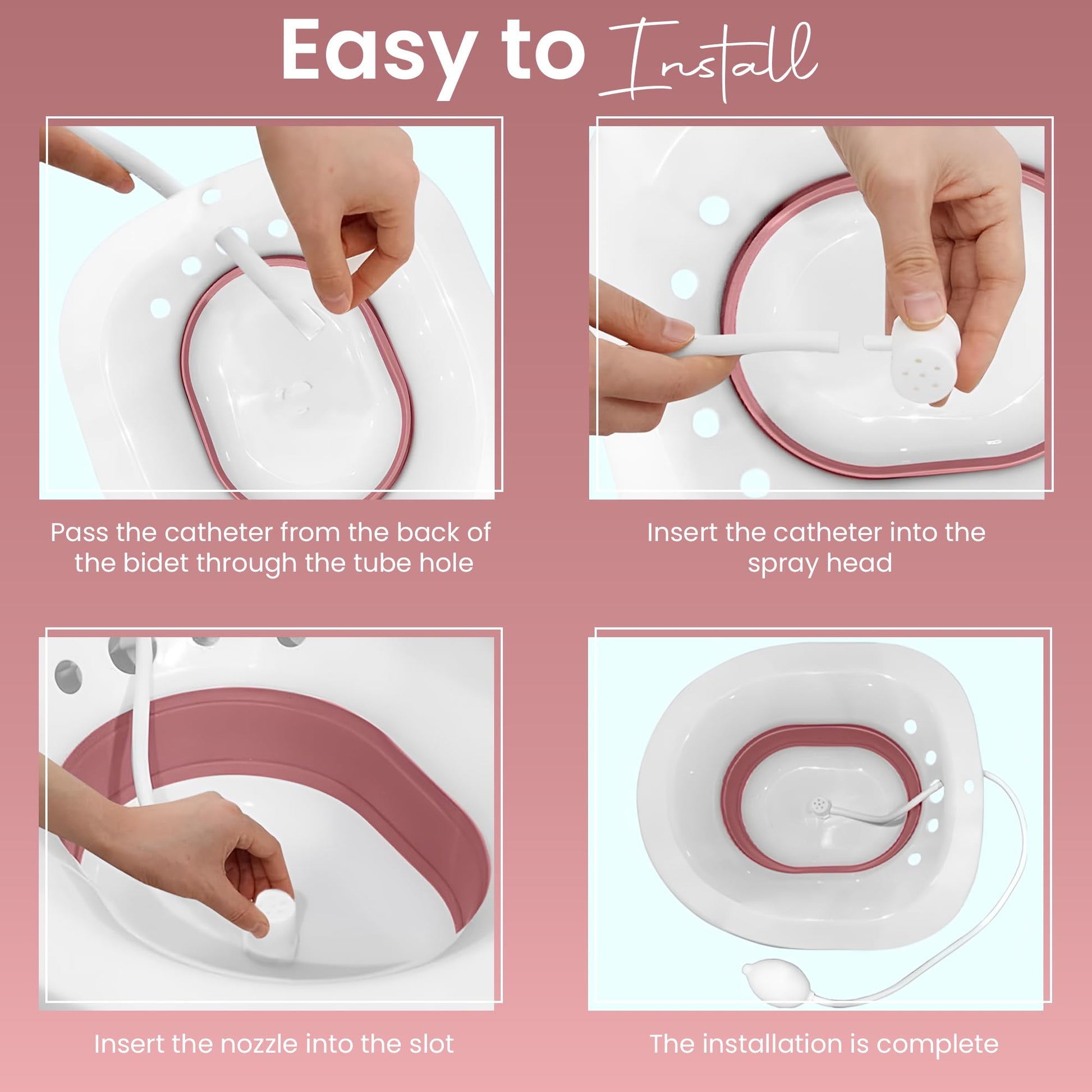 Easy to Install

Pass the catheter from the back of the bidet through the tube hole

Insert the catheter into the spray head

Insert the nozzle into the slot

The installation is complete