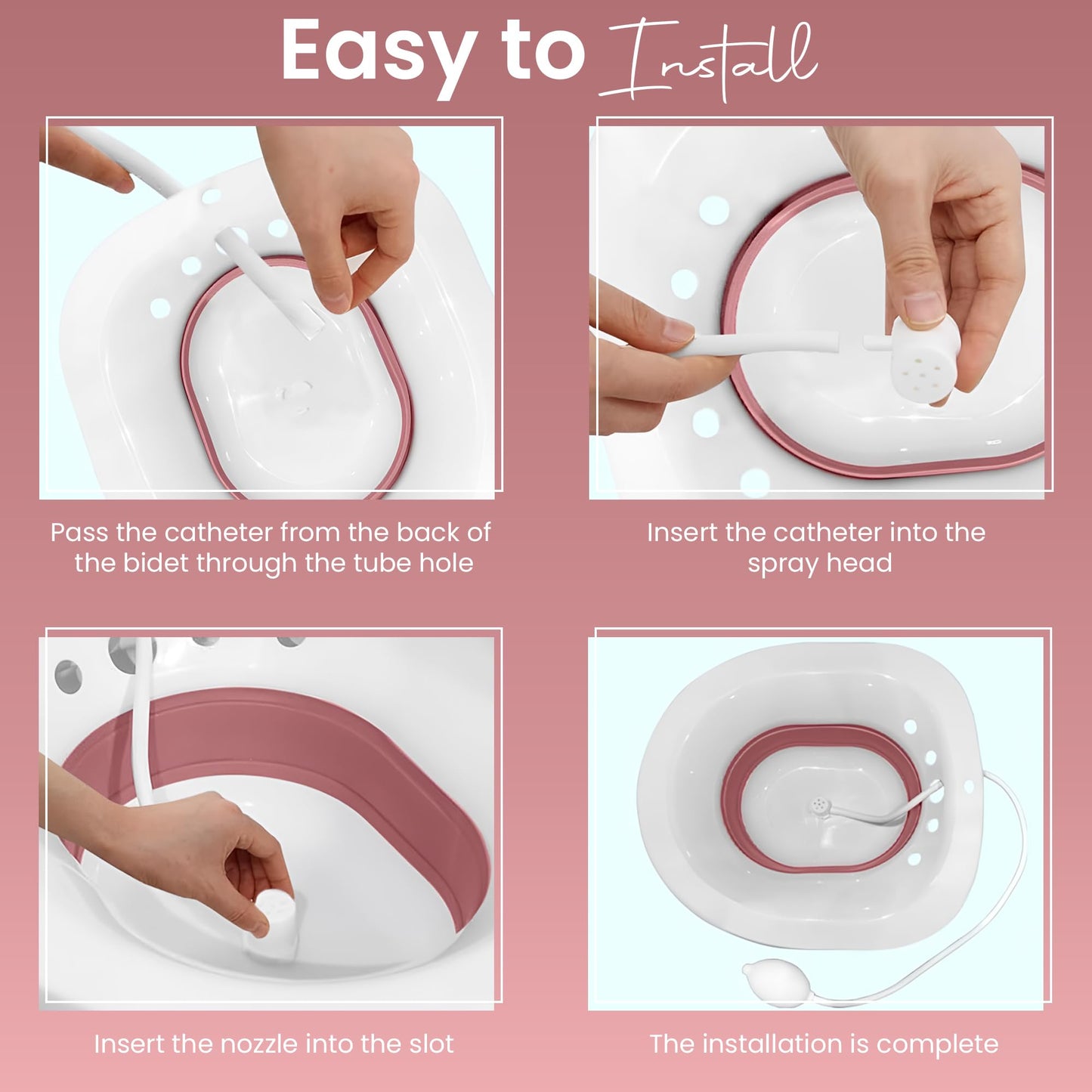 Easy to Install

Pass the catheter from the back of the bidet through the tube hole

Insert the catheter into the spray head

Insert the nozzle into the slot

The installation is complete