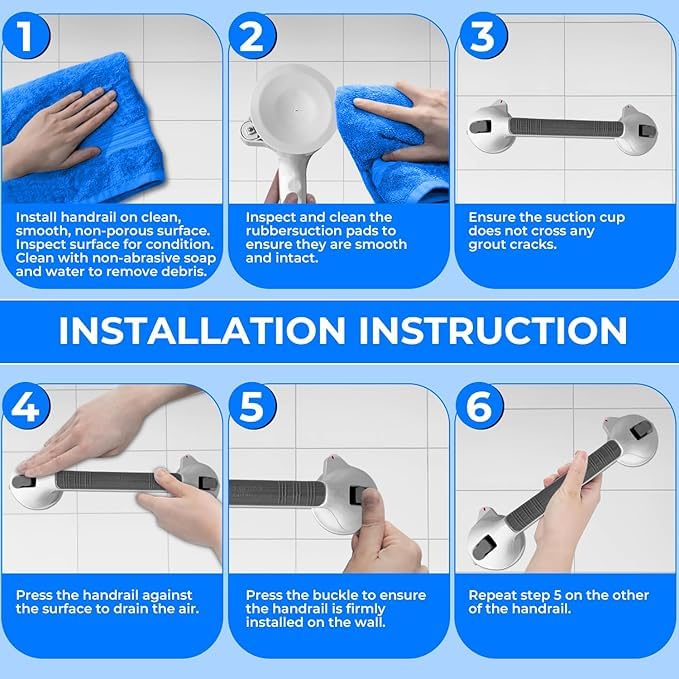 1

Install handrail on clean, smooth, non-porous surface. Inspect surface for condition. Clean with non-abrasive soap and water to remove debris.

2

Inspect and clean the rubbersuction pads to ensure they are smooth and intact.

3

Ensure the suction cup does not cross any grout cracks.

INSTALLATION INSTRUCTION

4

Press the handrail against the surface to drain the air.

5

Press the buckle to ensure the handrail is firmly installed on the wall.

6

Repeat step 5 on the other of the handrail.