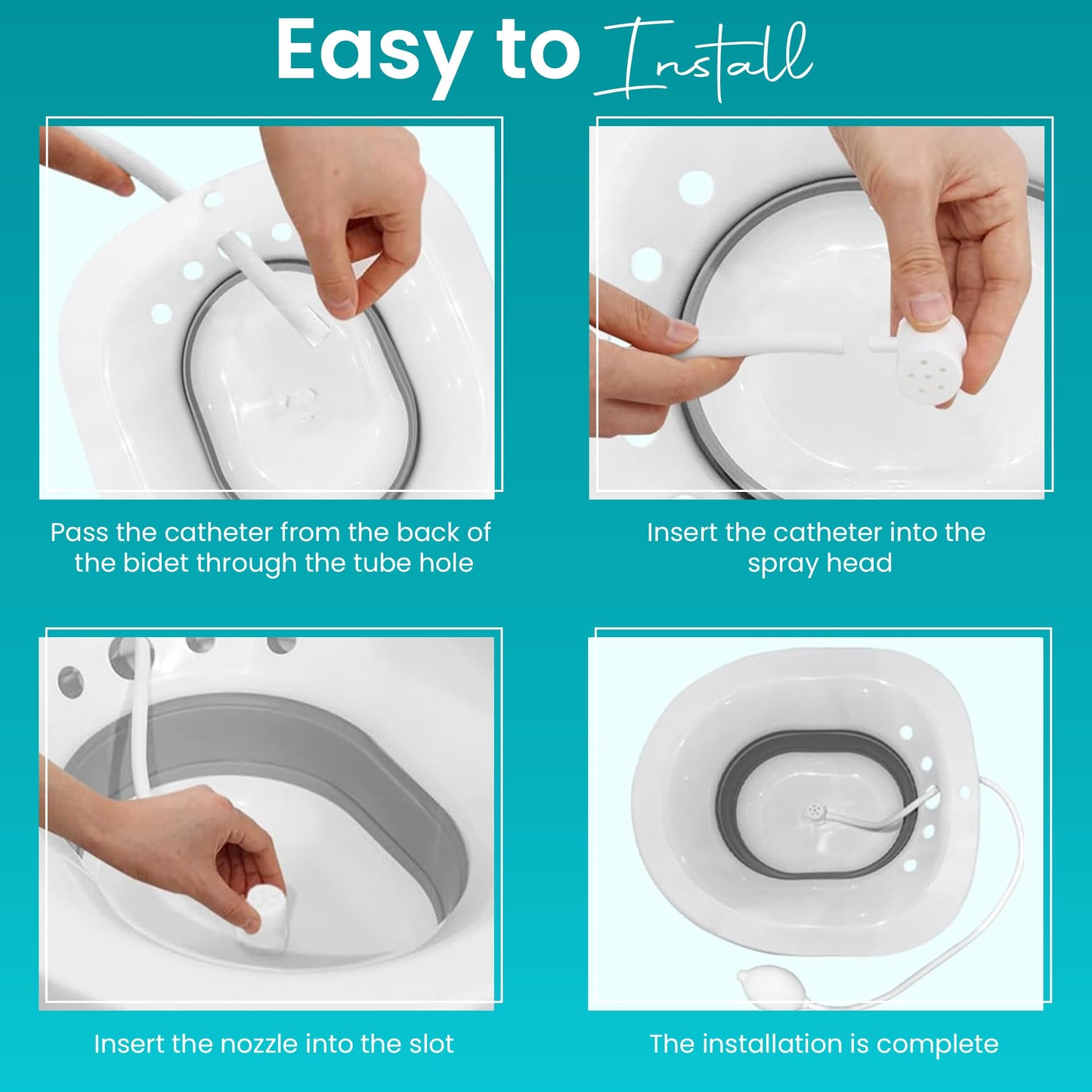 Easy to Install

Pass the catheter from the back of the bidet through the tube hole

Insert the catheter into the spray head

Insert the nozzle into the slot

The installation is complete