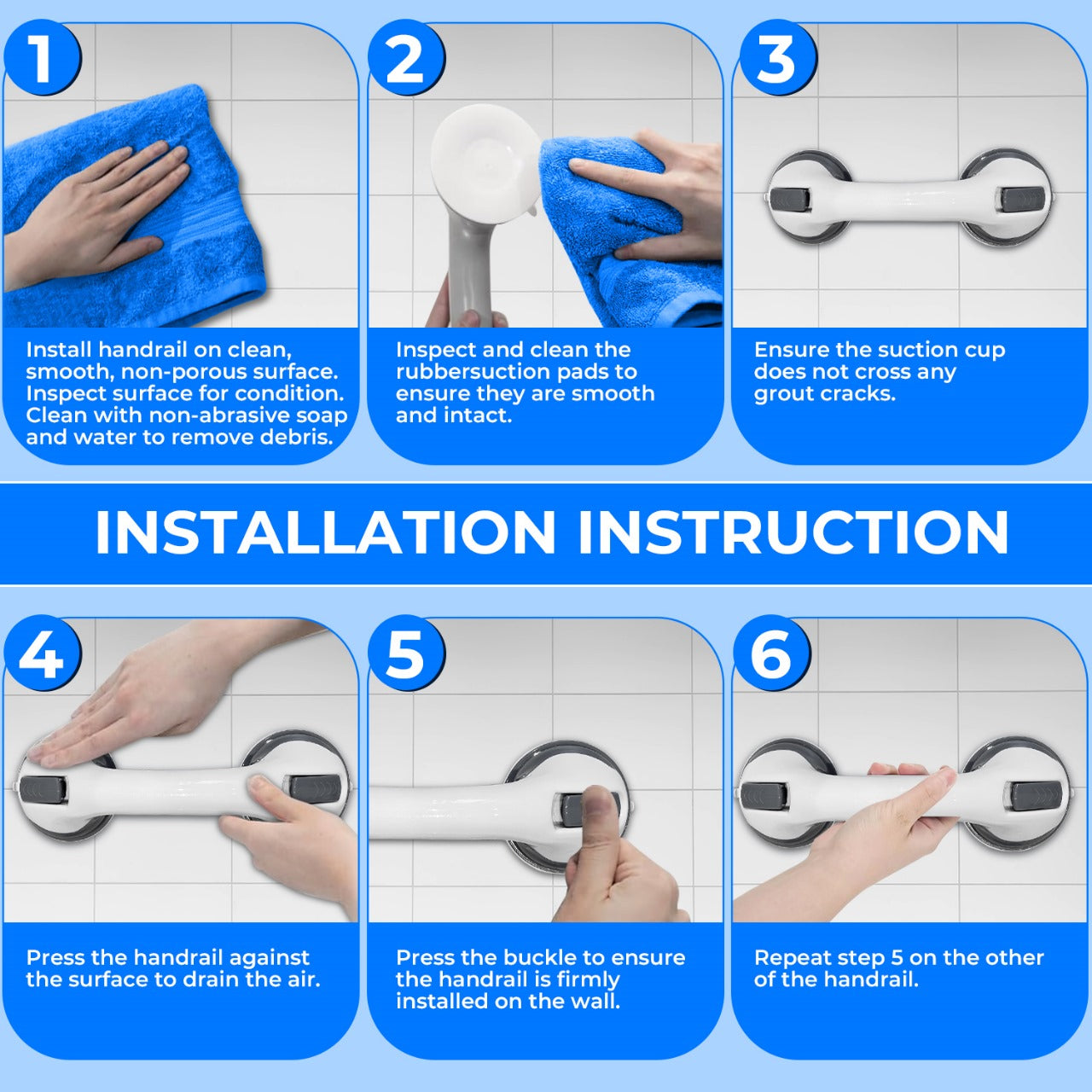 1

Install handrail on clean, smooth, non-porous surface. Inspect surface for condition. Clean with non-abrasive soap and water to remove debris.

2

Inspect and clean the rubbersuction pads to ensure they are smooth and intact.

3

Ensure the suction cup does not cross any grout cracks.

INSTALLATION INSTRUCTION

4

Press the handrail against the surface to drain the air.

5

Press the buckle to ensure the handrail is firmly installed on the wall.

6

Repeat step 5 on the other of the handrail.